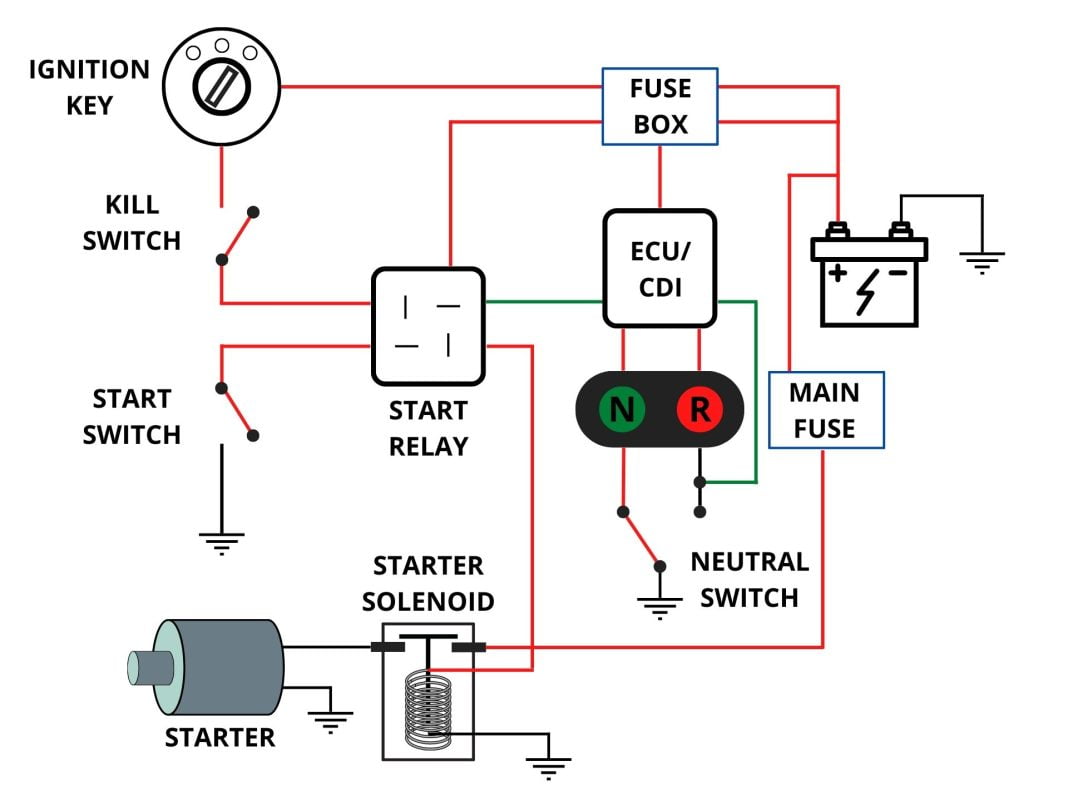 IGNITION KEY

FUSE BOX

KILL SWITCH

ECU/ CDI

+ −

START SWITCH

START RELAY

N R

MAIN FUSE

NEUTRAL SWITCH

STARTER SOLENOID

STARTER